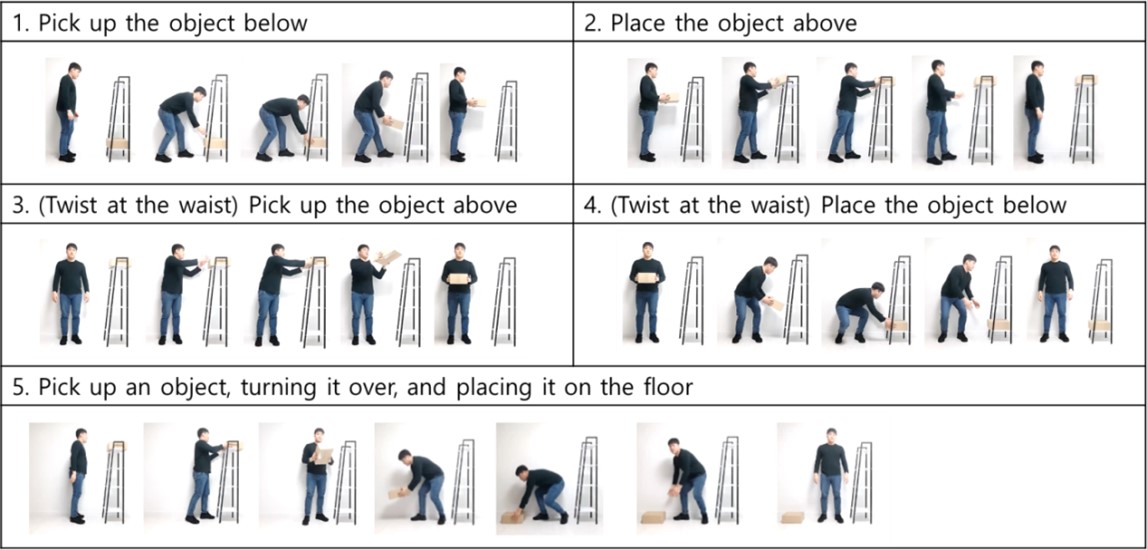 1. Pick up the object below

2. Place the object above

3. (Twist at the waist) Pick up the object above

4. (Twist at the waist) Place the object below

5. Pick up an object, turning it over, and placing it on the floor